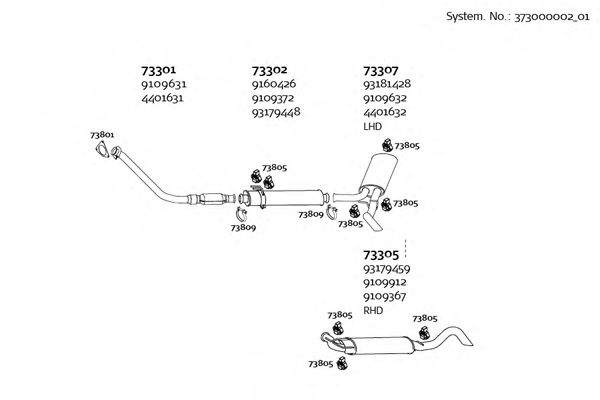 System. No.: 373000002_01

73301
9109631
4401631

73302
9160426
9109372
93179448

73307
93181428
9109632
4401632
LHD

73801

73805

73805

73805

73809

73809

73805

73305
93179459
9109912
9109367
RHD

73805

73805

73805